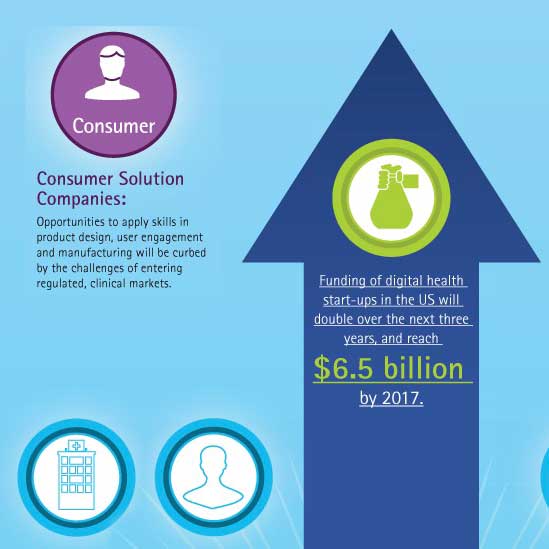 Consumer

Consumer Solution Companies:

Opportunities to apply skills in product design, user engagement and manufacturing will be curbed by the challenges of entering regulated, clinical markets.

Funding of digital health start-ups in the US will double over the next three years, and reach

$6.5 billion

by 2017.